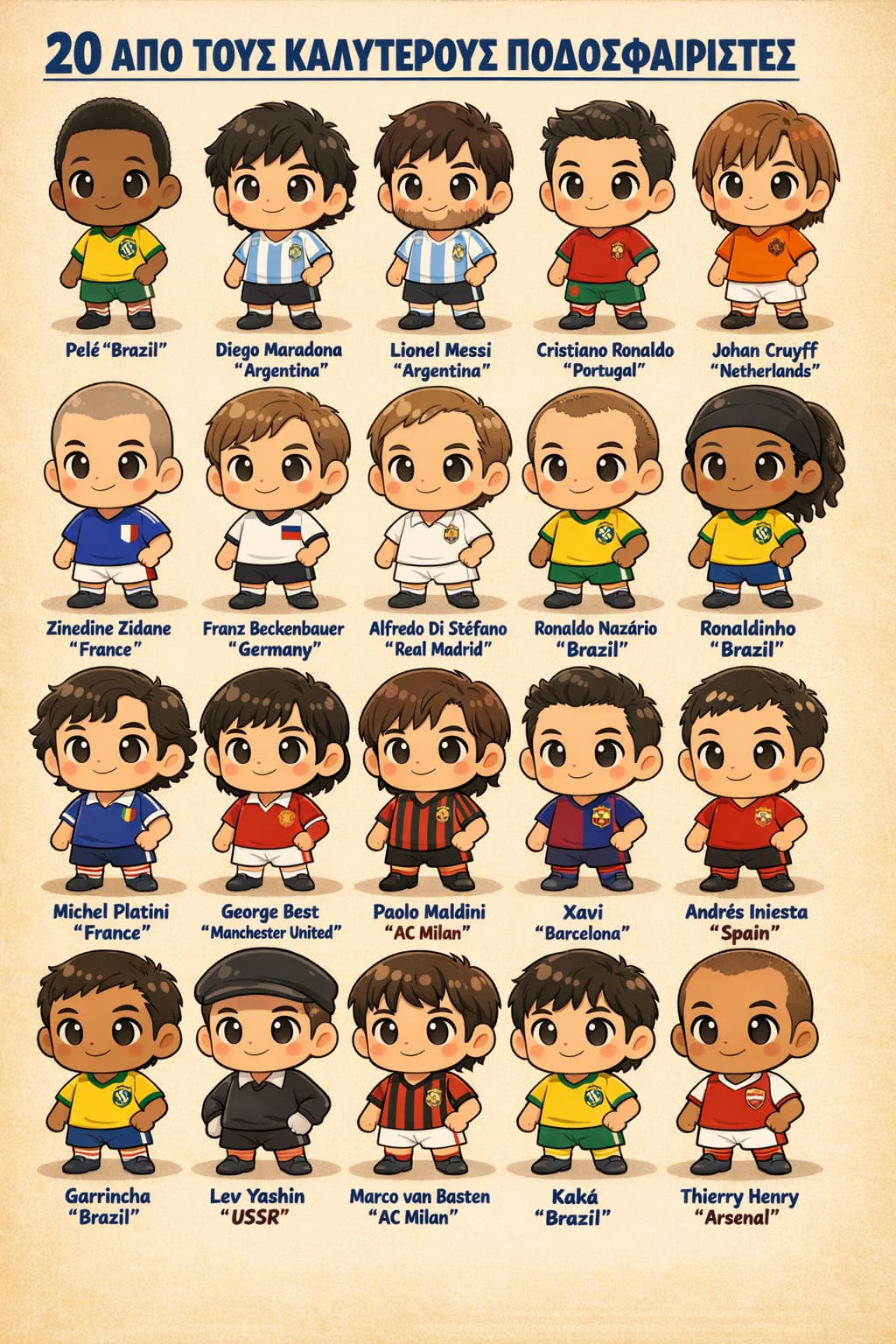 20 ΑΠΟ ΤΟΥΣ ΚΑΛΥΤΕΡΟΥΣ ΠΟΔΟΣΦΑΙΡΙΣΤΕΣ

Pelé "Brazil"

Diego Maradona "Argentina"

Lionel Messi "Argentina"

Cristiano Ronaldo "Portugal"

Johan Cruyff "Netherlands"

Zinedine Zidane "France"

Franz Beckenbauer "Germany"

Alfredo Di Stéfano "Real Madrid"

Ronaldo Nazário "Brazil"

Ronaldinho "Brazil"

Michel Platini "France"

George Best "Manchester United"

Paolo Maldini "AC Milan"

Xavi "Barcelona"

Andrés Iniesta "Spain"

Garrincha "Brazil"

Lev Yashin "USSR"

Marco van Basten "AC Milan"

Kaká "Brazil"

Thierry Henry "Arsenal"